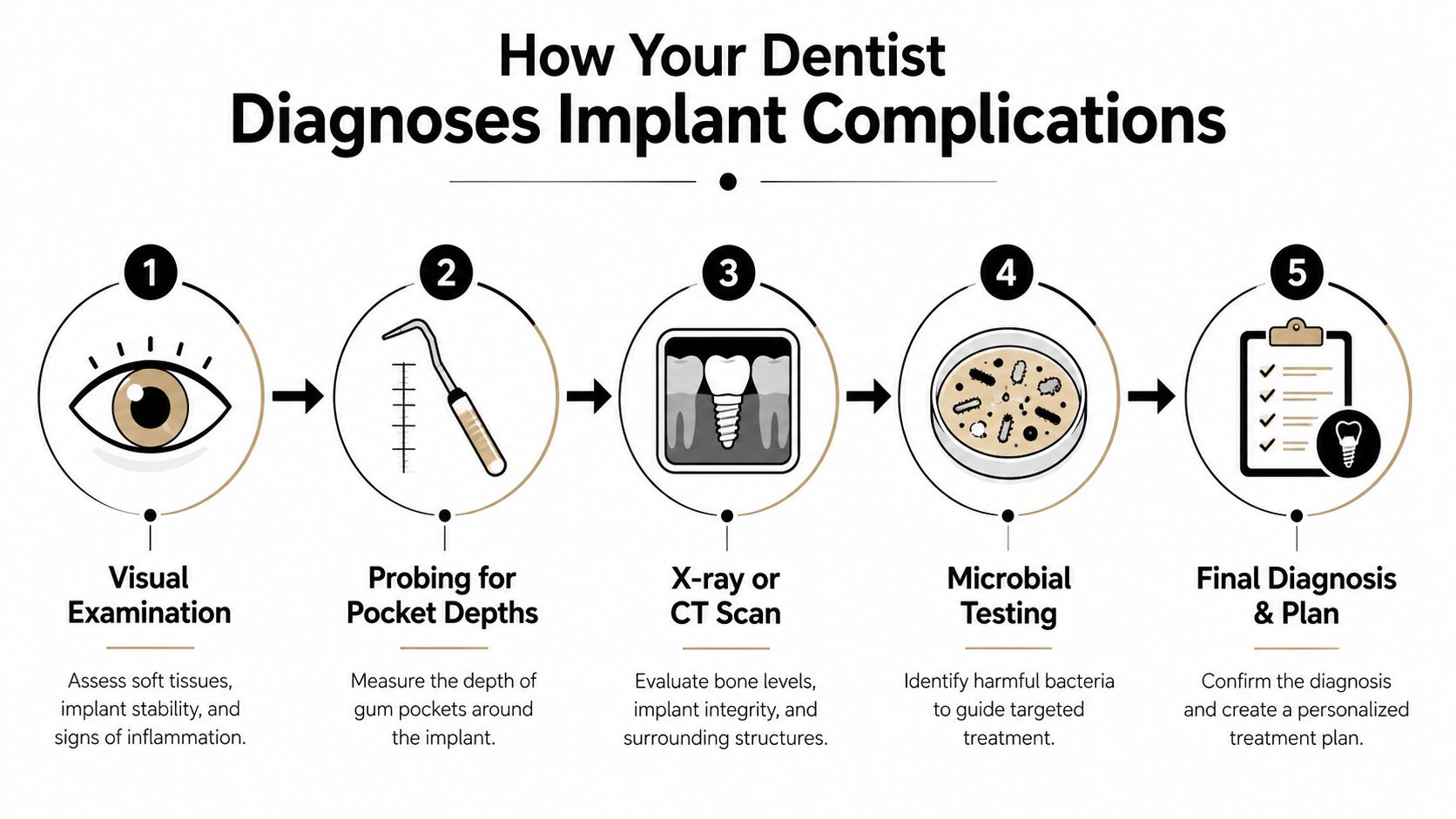 How Your Dentist Diagnoses Implant Complications

1

Visual Examination

Assess soft tissues, implant stability, and signs of inflammation.

2

Probing for Pocket Depths

Measure the depth of gum pockets around the implant.

3

X-ray or CT Scan

Evaluate bone levels, implant integrity, and surrounding structures.

4

Microbial Testing

Identify harmful bacteria to guide targeted treatment.

5

Final Diagnosis & Plan

Confirm the diagnosis and create a personalized treatment plan.